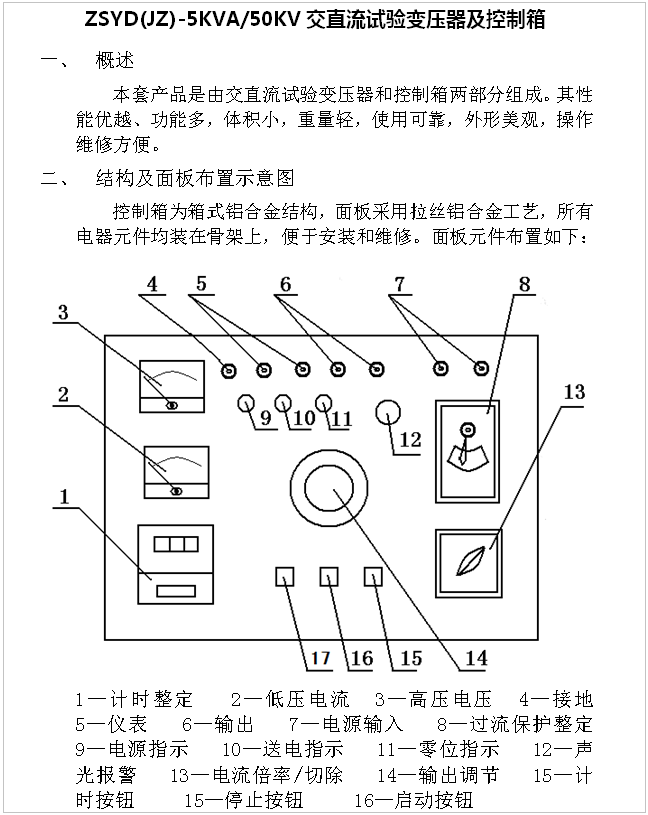 ZSYD(JZ)-5KVA/50KV 交直流试验变压器及控制箱

一、　概述

本套产品是由交直流试验变压器和控制箱两部分组成。其性能优越、功能多，体积小，重量轻，使用可靠，外形美观，操作维修方便。

二、　结构及面板布置示意图

控制箱为箱式铝合金结构，面板采用拉丝铝合金工艺，所有电器元件均装在骨架上，便于安装和维修。面板元件布置如下：

4 5 6 7 8 3 2 9 10 11 12 13 1 17 16 15 14

1—计时整定　2—低压电流　3—高压电压　4—接地　5—仪表　6—输出　7—电源输入　8—过流保护整定　9—电源指示　10—送电指示　11—零位指示　12—声光报警　13—电流倍率/切除　14—输出调节　15—计时按钮　15—停止按钮　16—启动按钮