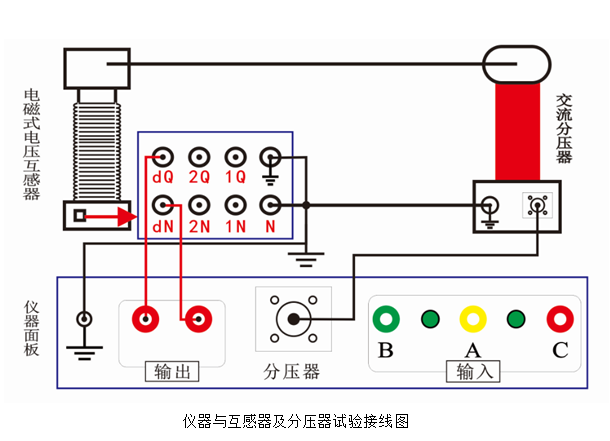 电磁式电压互感器

交流分压器

dQ 2Q 1Q

dN 2N 1N N

仪器面板

输出

分压器

B A C

输入

仪器与互感器及分压器试验接线图