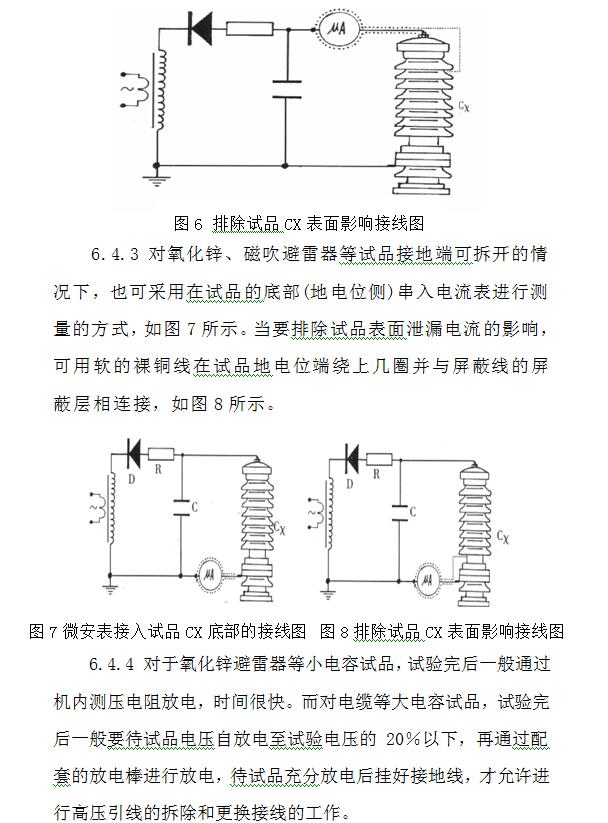 μA

Cx

图 6 排除试品 CX 表面影响接线图

6.4.3 对氧化锌、磁吹避雷器等试品接地端可拆开的情况下，也可采用在试品的底部(地电位侧)串入电流表进行测量的方式，如图 7 所示。当要排除试品表面泄漏电流的影响，可用软的裸铜线在试品地电位端绕上几圈并与屏蔽线的屏蔽层相连接，如图 8 所示。

D R C Cx μA

D R C Cx μA

图 7 微安表接入试品 CX 底部的接线图　图 8 排除试品 CX 表面影响接线图

6.4.4 对于氧化锌避雷器等小电容试品，试验完后一般通过机内测压电阻放电，时间很快。而对电缆等大电容试品，试验完后一般要待试品电压自放电至试验电压的 20%以下，再通过配套的放电棒进行放电，待试品充分放电后挂好接地线，才允许进行高压引线的拆除和更换接线的工作。