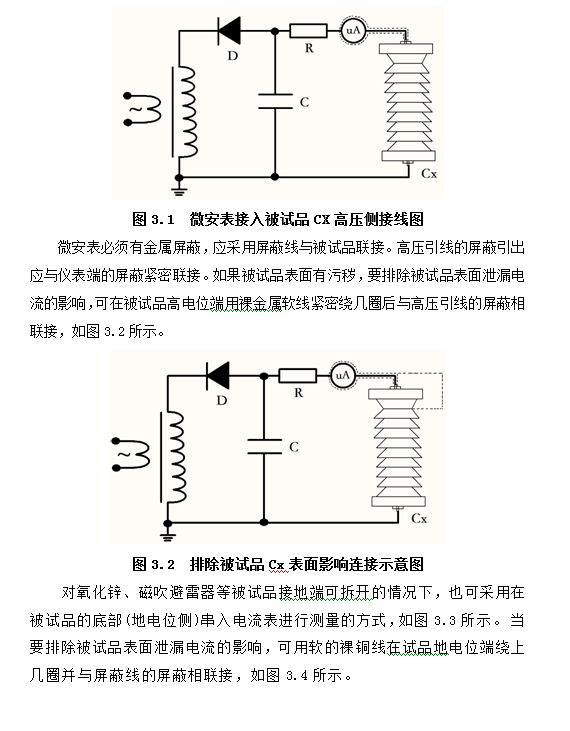 ~

D

R

uA

C

Cx

图 3.1 微安表接入被试品 CX 高压侧接线图

微安表必须有金属屏蔽，应采用屏蔽线与被试品联接。高压引线的屏蔽引出应与仪表端的屏蔽紧密联接。如果被试品表面有污秽，要排除被试品表面泄漏电流的影响，可在被试品高电位端用裸金属软线紧密绕几圈后与高压引线的屏蔽相联接，如图 3.2 所示。

~

D

R

uA

C

Cx

图 3.2 排除被试品 Cx 表面影响连接示意图

对氧化锌、磁吹避雷器等被试品接地端可拆开的情况下，也可采用在被试品的底部(地电位侧)串入电流表进行测量的方式，如图 3.3 所示。当要排除被试品表面泄漏电流的影响，可用软的裸铜线在试品地电位端绕上几圈并与屏蔽线的屏蔽相联接，如图 3.4 所示。