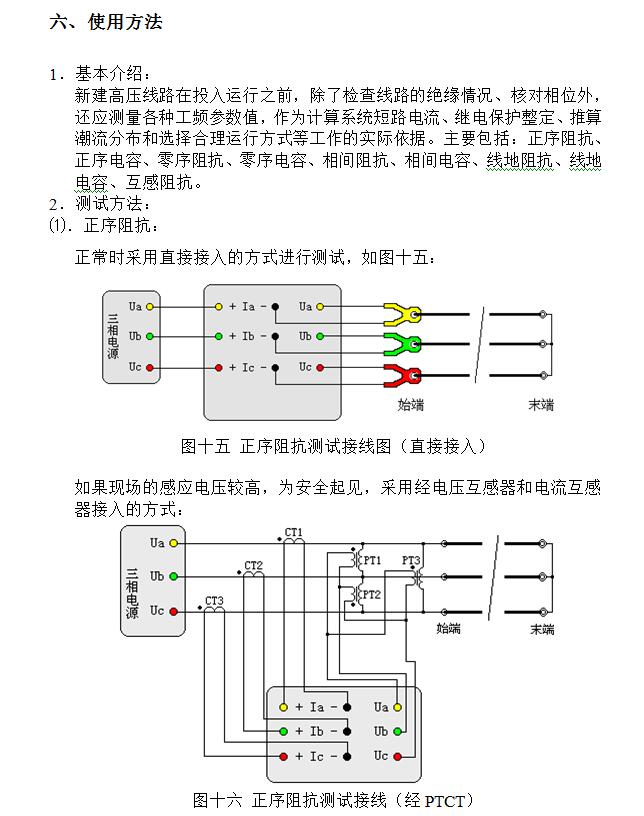 六、使用方法

1．基本介绍：
新建高压线路在投入运行之前，除了检查线路的绝缘情况、核对相位外，还应测量各种工频参数值，作为计算系统短路电流、继电保护整定、推算潮流分布和选择合理运行方式等工作的实际依据。主要包括：正序阻抗、正序电容、零序阻抗、零序电容、相间阻抗、相间电容、线地阻抗、线地电容、互感阻抗。
2．测试方法：
⑴．正序阻抗：
正常时采用直接接入的方式进行测试，如图十五：

三相电源
Ua
Ub
Uc
+ Ia -
+ Ib -
+ Ic -
Ua
Ub
Uc
始端
末端

图十五 正序阻抗测试接线图（直接接入）

如果现场的感应电压较高，为安全起见，采用经电压互感器和电流互感器接入的方式：

三相电源
Ua
Ub
Uc
CT1
CT2
CT3
PT1
PT2
PT3
始端
末端
+ Ia -
+ Ib -
+ Ic -
Ua
Ub
Uc

图十六 正序阻抗测试接线（经 PTCT）