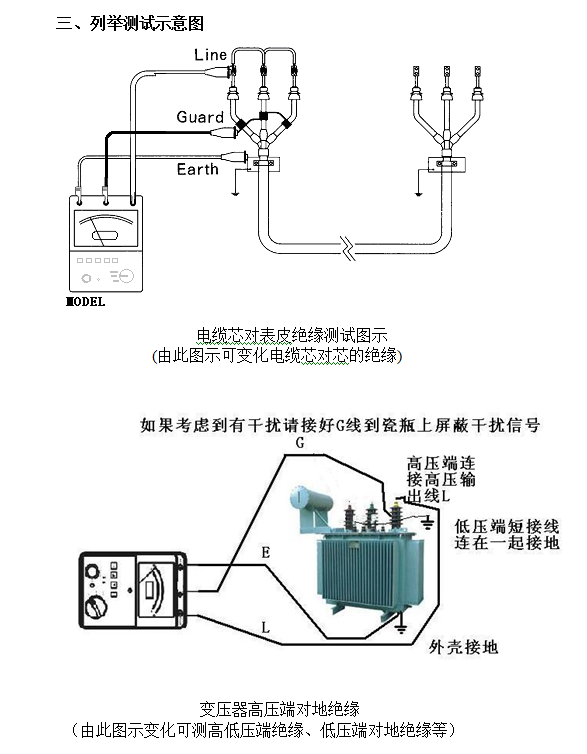 三、列举测试示意图

Line

Guard

Earth

MODEL

电缆芯对表皮绝缘测试图示
(由此图示可变化电缆芯对芯的绝缘)

如果考虑到有干扰请接好G线到瓷瓶上屏蔽干扰信号

G

高压端连接高压输出线L

低压端短接线连在一起接地

E

L

外壳接地

变压器高压端对地绝缘
（由此图示变化可测高低压端绝缘、低压端对地绝缘等）